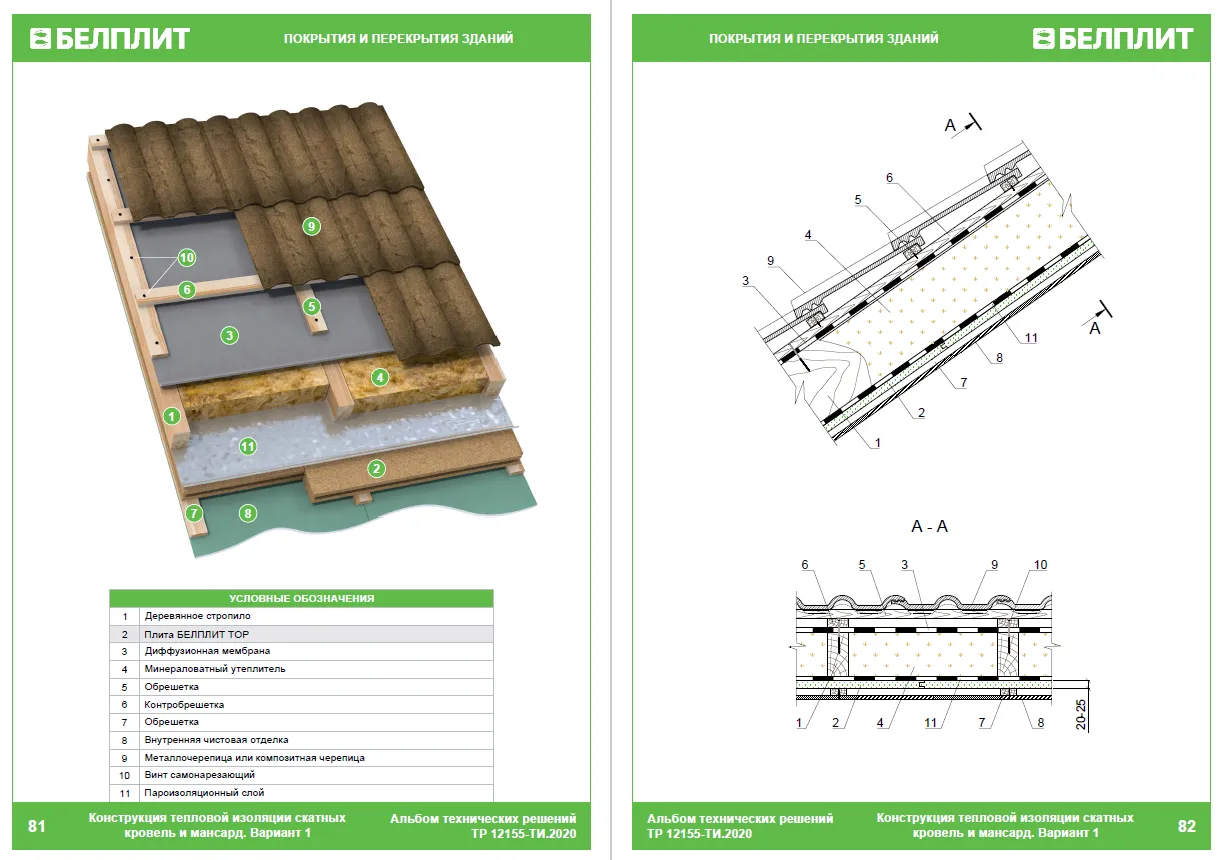 БЕЛПЛИТ

ПОКРЫТИЯ И ПЕРЕКРЫТИЯ ЗДАНИЙ

9
10
6
5
3
4
1
11
2
7
8

| УСЛОВНЫЕ ОБОЗНАЧЕНИЯ | |
|---|---|
| 1 | Деревянное стропило |
| 2 | Плита БЕЛПЛИТ ТОР |
| 3 | Диффузионная мембрана |
| 4 | Минераловатный утеплитель |
| 5 | Обрешетка |
| 6 | Контробрешетка |
| 7 | Обрешетка |
| 8 | Внутренняя чистовая отделка |
| 9 | Металлочерепица или композитная черепица |
| 10 | Винт самонарезающий |
| 11 | Пароизоляционный слой |

81

Конструкция тепловой изоляции скатных кровель и мансард. Вариант 1

Альбом технических решений ТР 12155-ТИ.2020

ПОКРЫТИЯ И ПЕРЕКРЫТИЯ ЗДАНИЙ

БЕЛПЛИТ

А
6
5
4
9
3
А
11
8
7
2
1

А - А

6
5
3
9
10
1
2
4
11
7
8
20-25

Альбом технических решений ТР 12155-ТИ.2020

Конструкция тепловой изоляции скатных кровель и мансард. Вариант 1

82